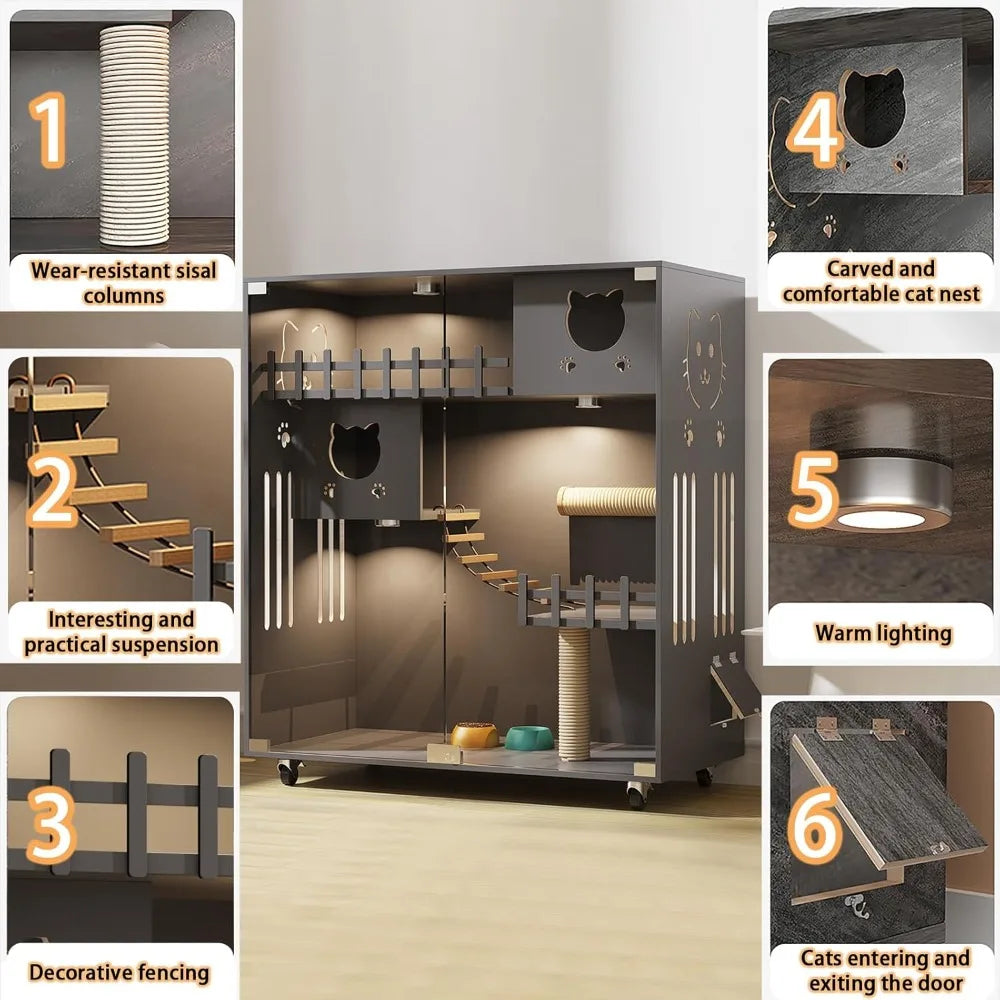 1

Wear-resistant sisal columns

2

Interesting and practical suspension

3

Decorative fencing

4

Carved and comfortable cat nest

5

Warm lighting

6

Cats entering and exiting the door